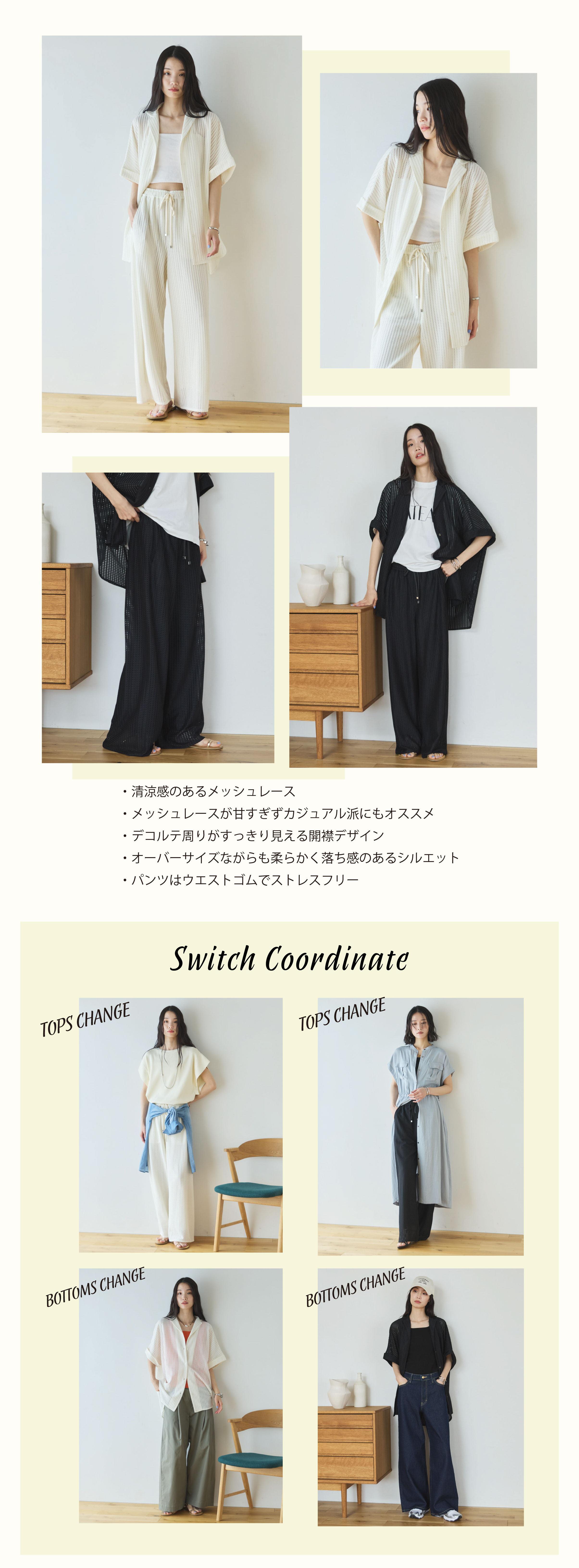 ・清涼感のあるメッシュレース
・メッシュレースが甘すぎずカジュアル派にもオススメ
・デコルテ周りがすっきり見える開襟デザイン
・オーバーサイズながらも柔らかく落ち感のあるシルエット
・パンツはウエストゴムでストレスフリー

Switch Coordinate

TOPS CHANGE

TOPS CHANGE

BOTTOMS CHANGE

BOTTOMS CHANGE